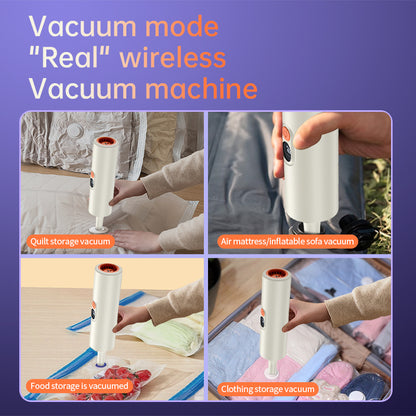 Vacuum mode
"Real" wireless
Vacuum machine

Quilt storage vacuum

Air mattress/inflatable sofa vacuum

Food storage is vacuumed

Clothing storage vacuum