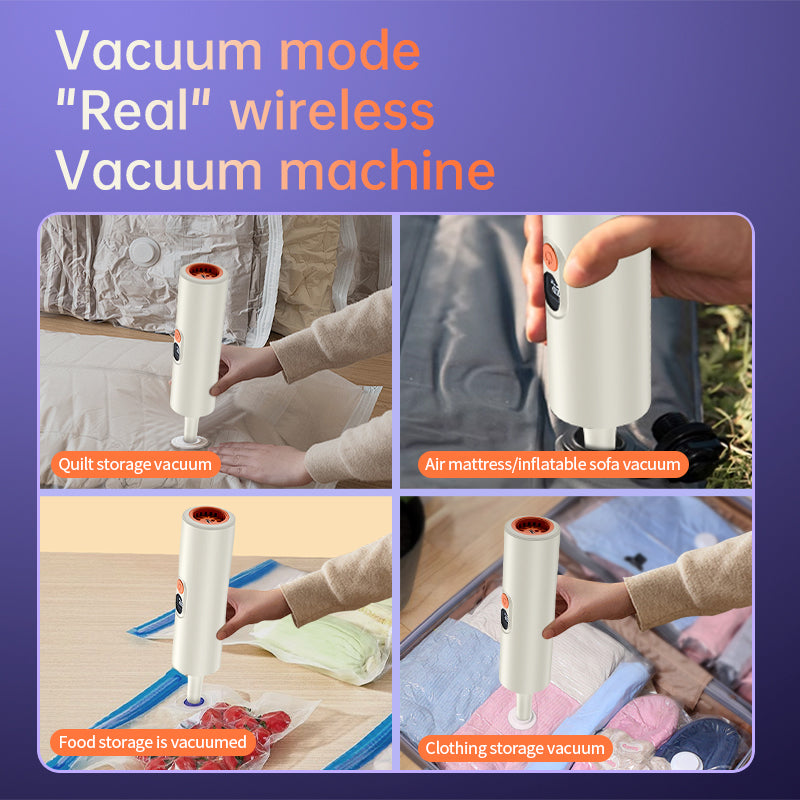 Vacuum mode
"Real" wireless
Vacuum machine

Quilt storage vacuum

Air mattress/inflatable sofa vacuum

Food storage is vacuumed

Clothing storage vacuum